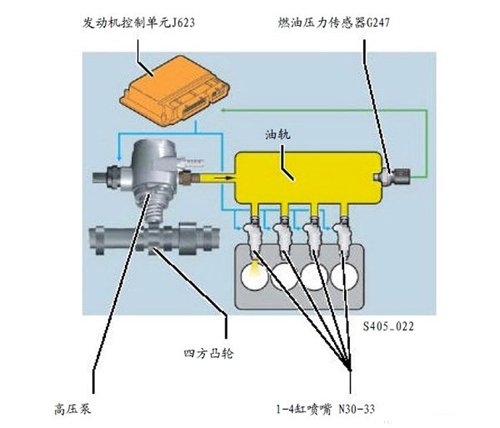 发动机控制单元J623

燃油压力传感器G247

油轨

S405_022

四方凸轮

高压泵

1-4缸喷嘴 N30-33